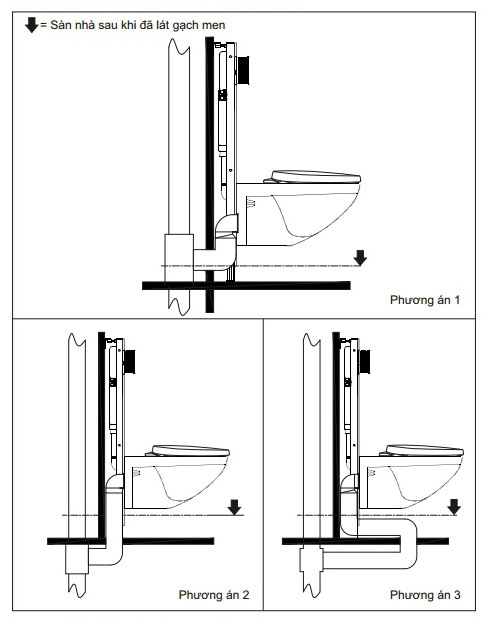 = Sàn nhà sau khi đã lát gạch men

Phương án 1

Phương án 2

Phương án 3